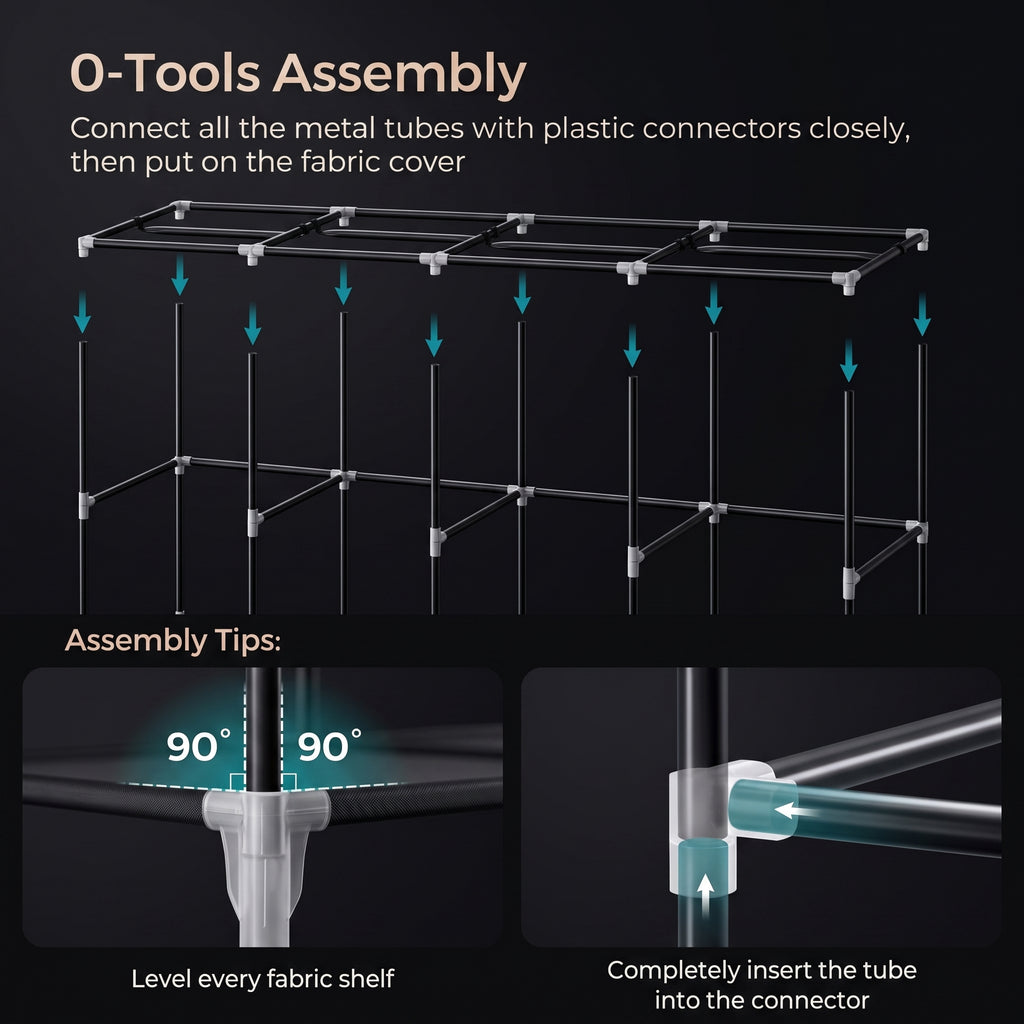 0-Tools Assembly

Connect all the metal tubes with plastic connectors closely, then put on the fabric cover

Assembly Tips:

90° 90°

Level every fabric shelf

Completely insert the tube into the connector